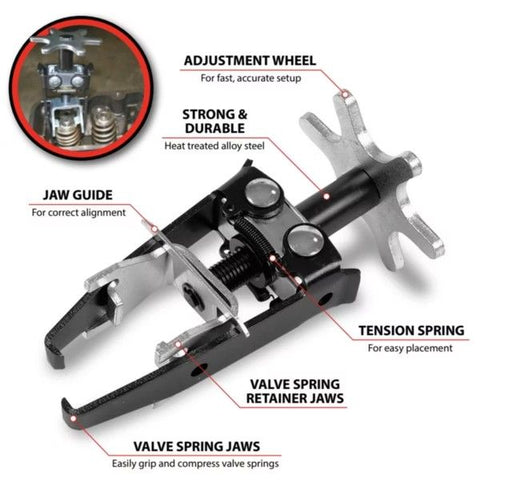 ADJUSTMENT WHEEL
For fast, accurate setup

STRONG & DURABLE
Heat treated alloy steel

JAW GUIDE
For correct alignment

TENSION SPRING
For easy placement

VALVE SPRING RETAINER JAWS

VALVE SPRING JAWS
Easily grip and compress valve springs